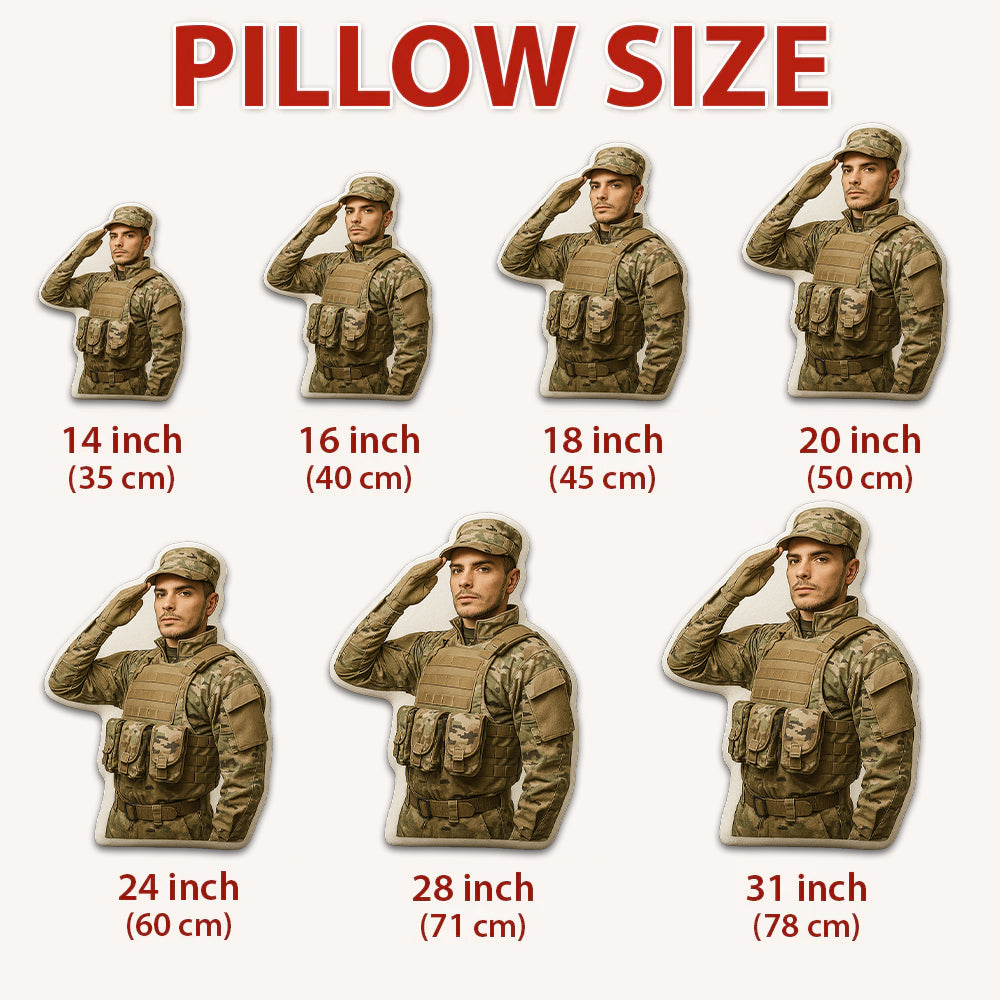 PILLOW SIZE

14 inch
(35 cm)

16 inch
(40 cm)

18 inch
(45 cm)

20 inch
(50 cm)

24 inch
(60 cm)

28 inch
(71 cm)

31 inch
(78 cm)